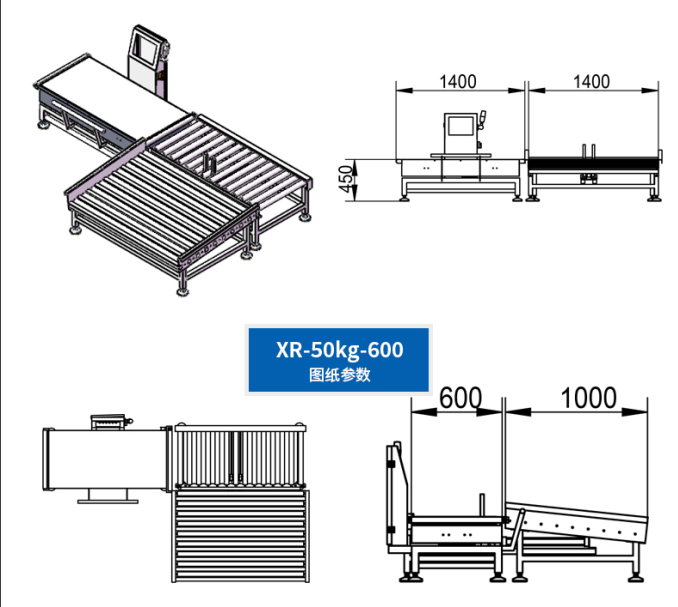 1400
1400
450
XR-50kg-600
图纸参数
600
1000